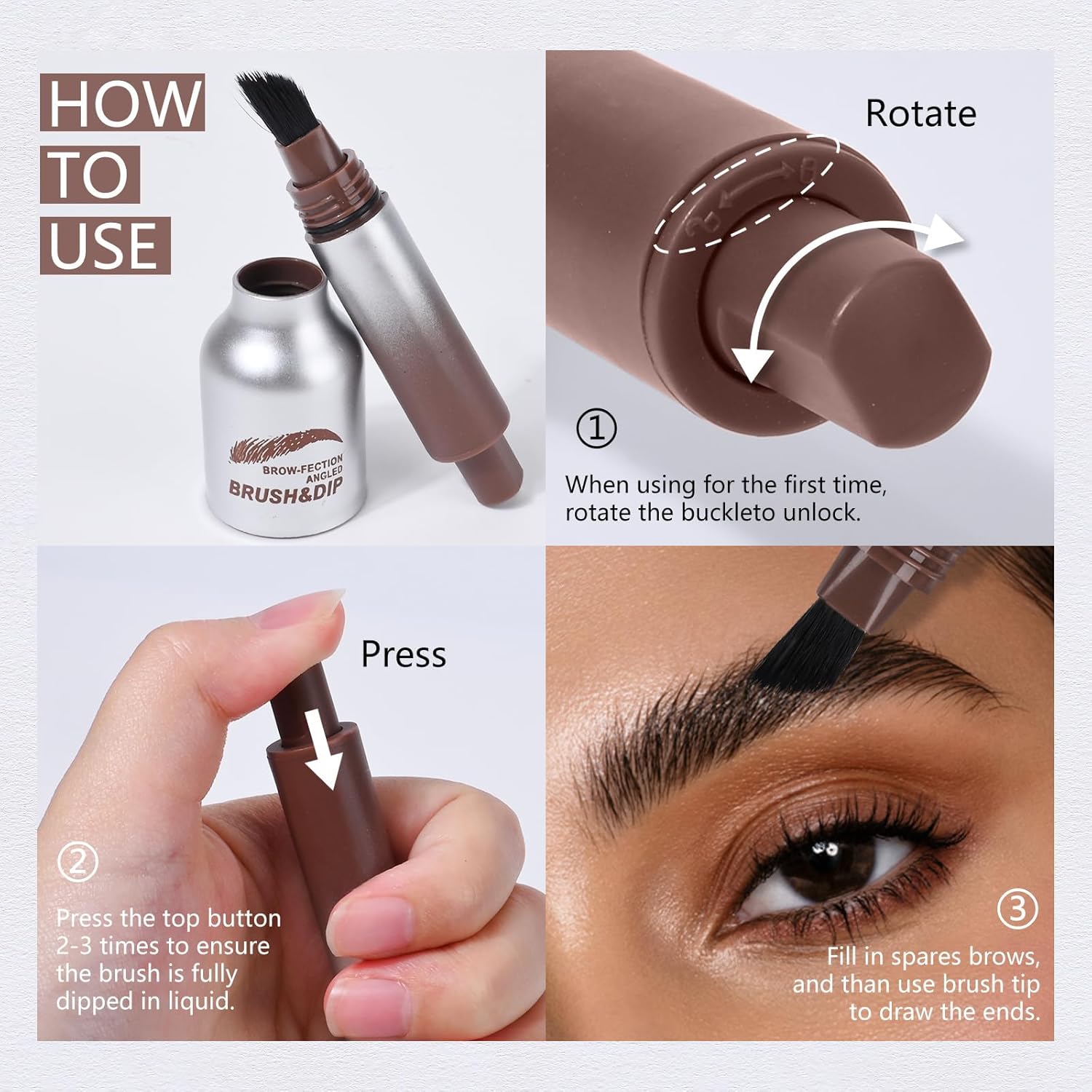 HOW
TO
USE

BROW-FECTION
ANGLED
BRUSH&DIP

Rotate

①

When using for the first time, rotate the buckleto unlock.

Press

②

Press the top button 2-3 times to ensure the brush is fully dipped in liquid.

③

Fill in spares brows, and than use brush tip to draw the ends.