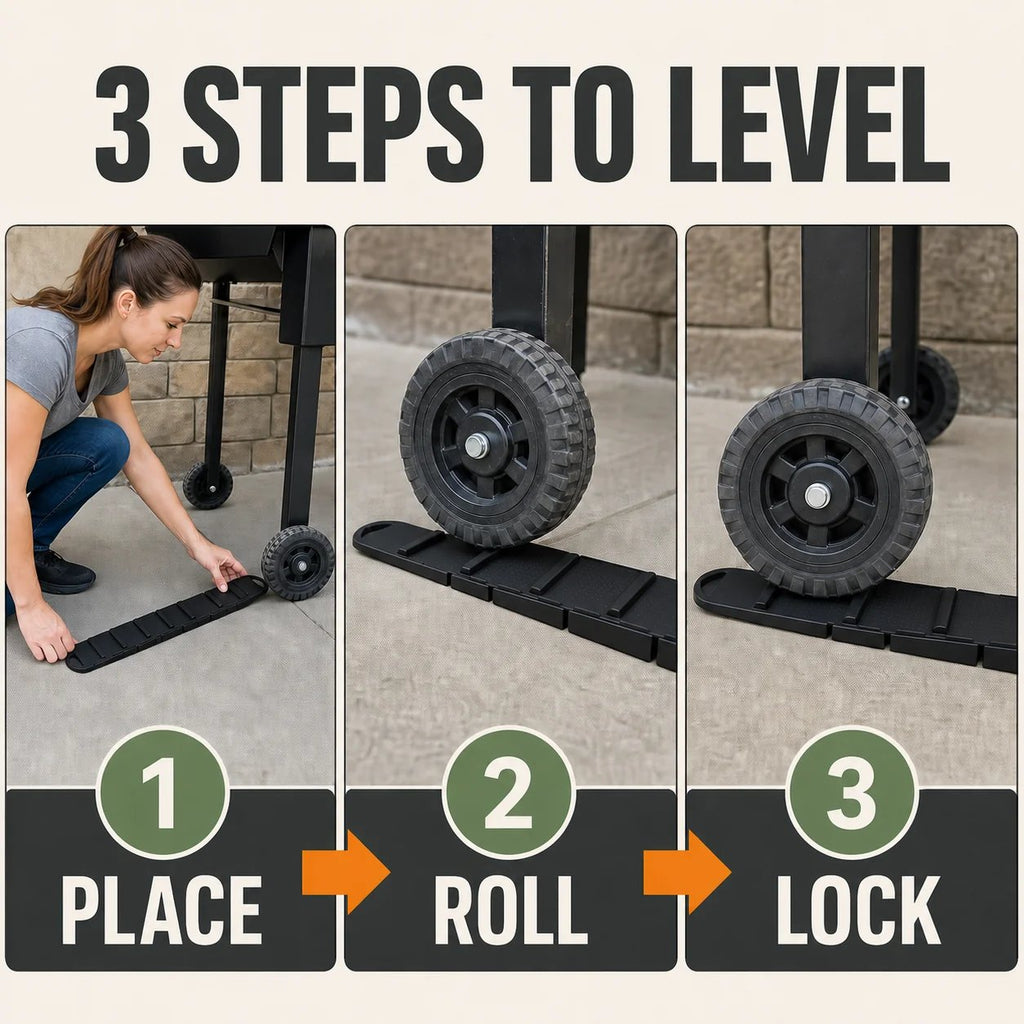 3 STEPS TO LEVEL

1
PLACE

2
ROLL

3
LOCK