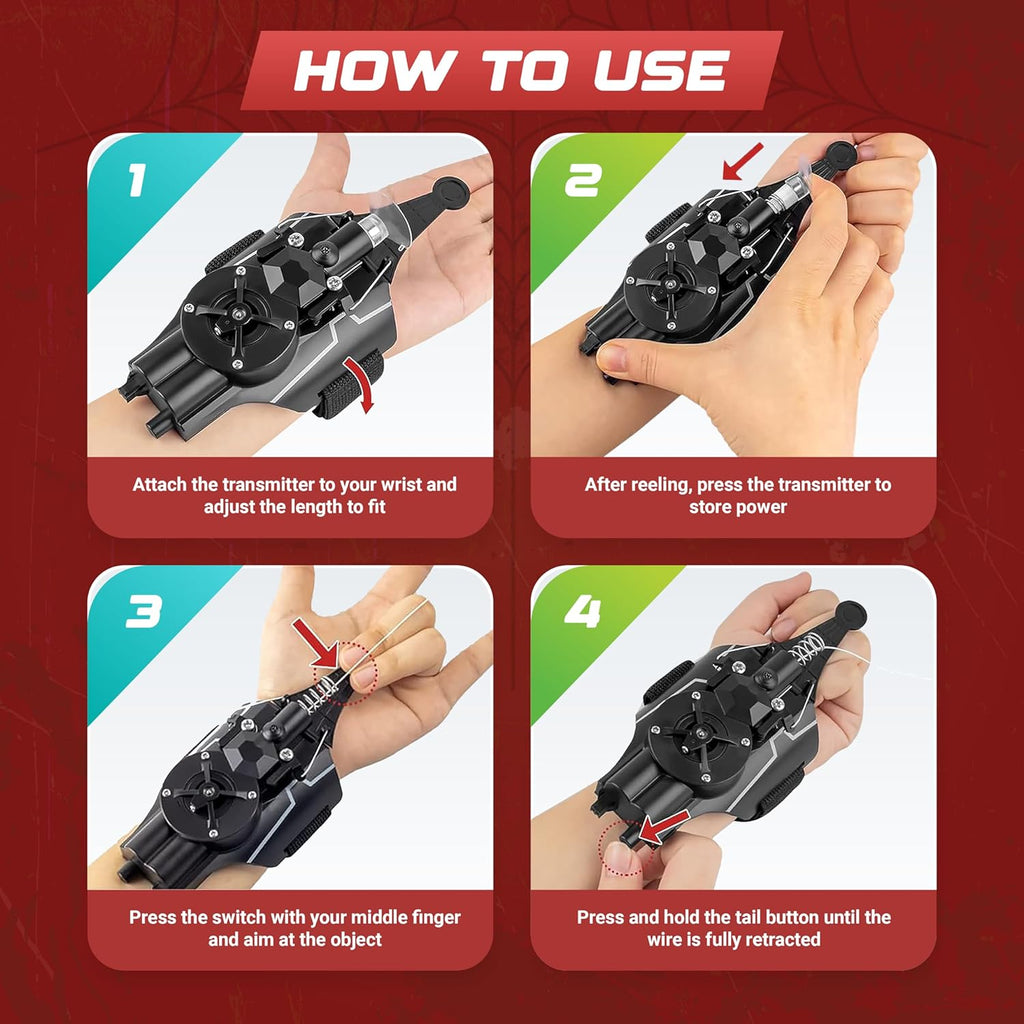 HOW TO USE

1

Attach the transmitter to your wrist and adjust the length to fit

2

After reeling, press the transmitter to store power

3

Press the switch with your middle finger and aim at the object

4

Press and hold the tail button until the wire is fully retracted