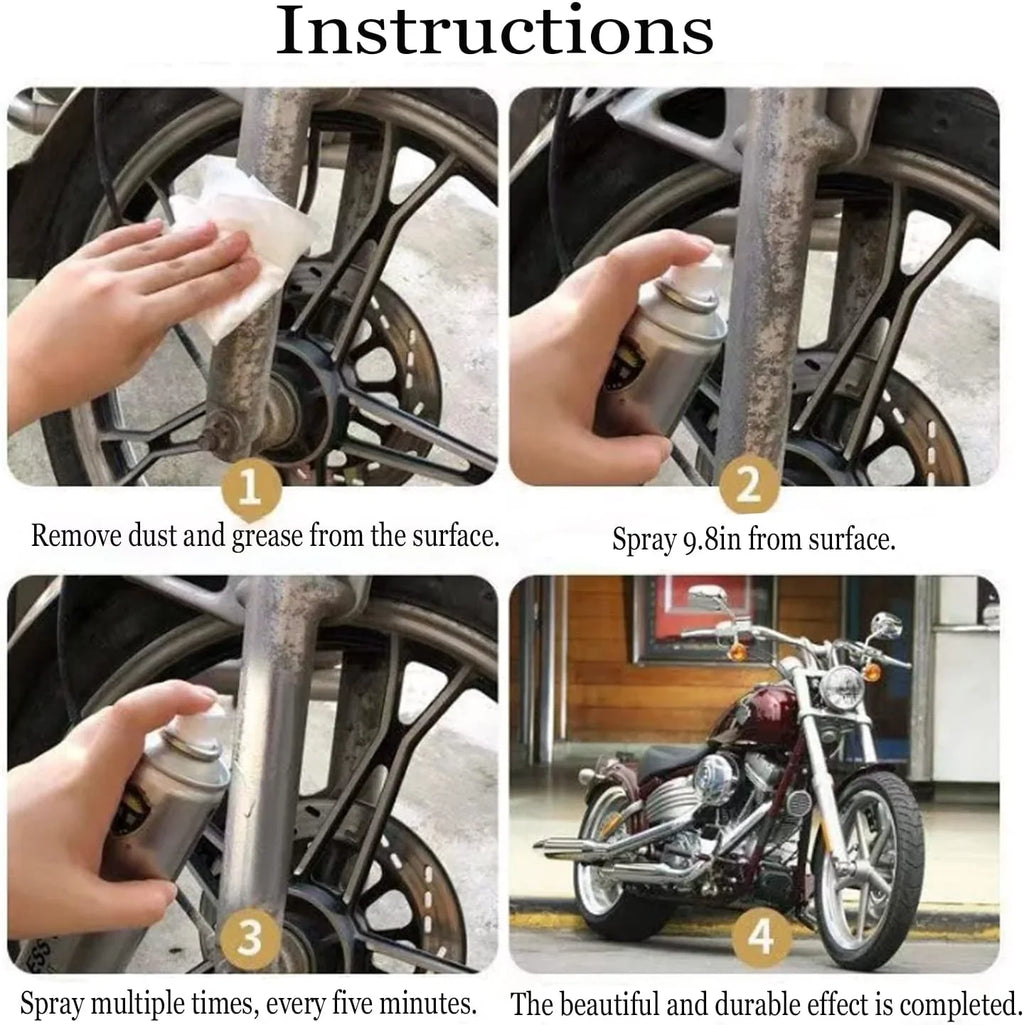 Instructions

1

Remove dust and grease from the surface.

2

Spray 9.8in from surface.

3

Spray multiple times, every five minutes.

4

The beautiful and durable effect is completed.