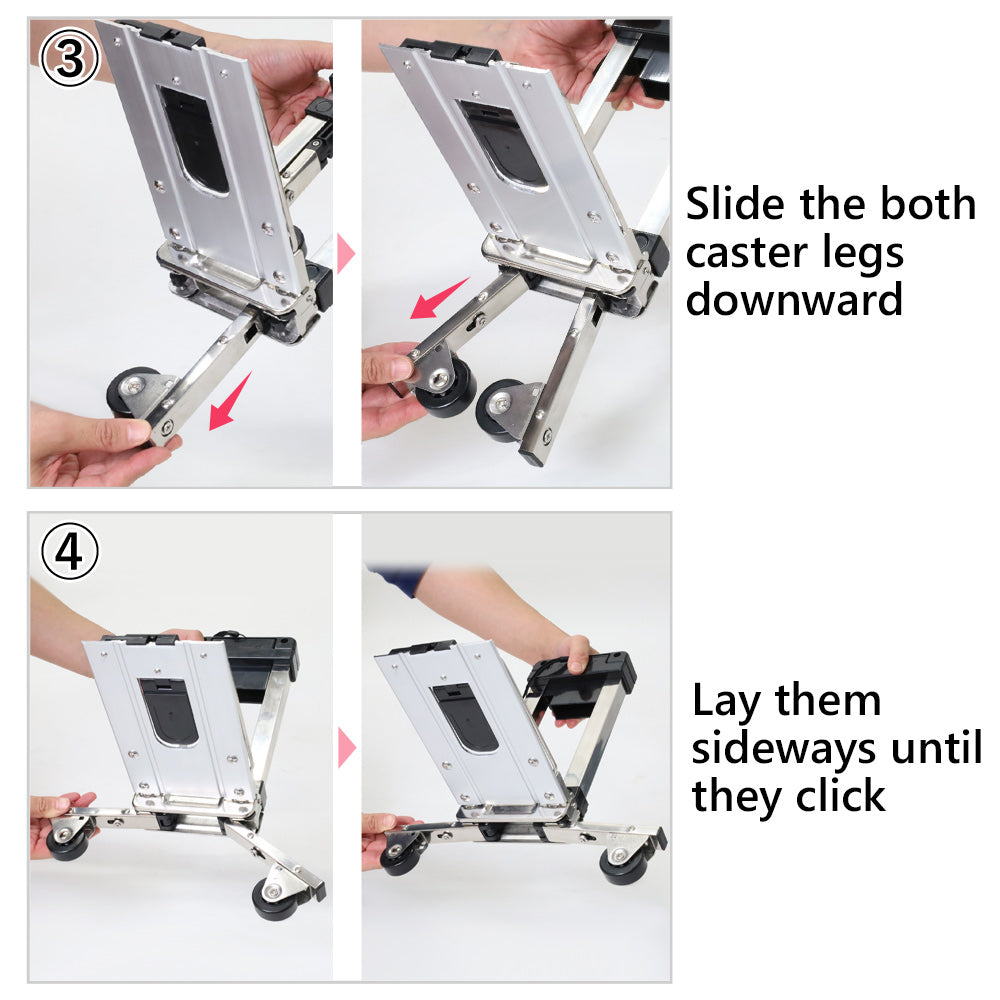 ③

Slide the both caster legs downward

④

Lay them sideways until they click