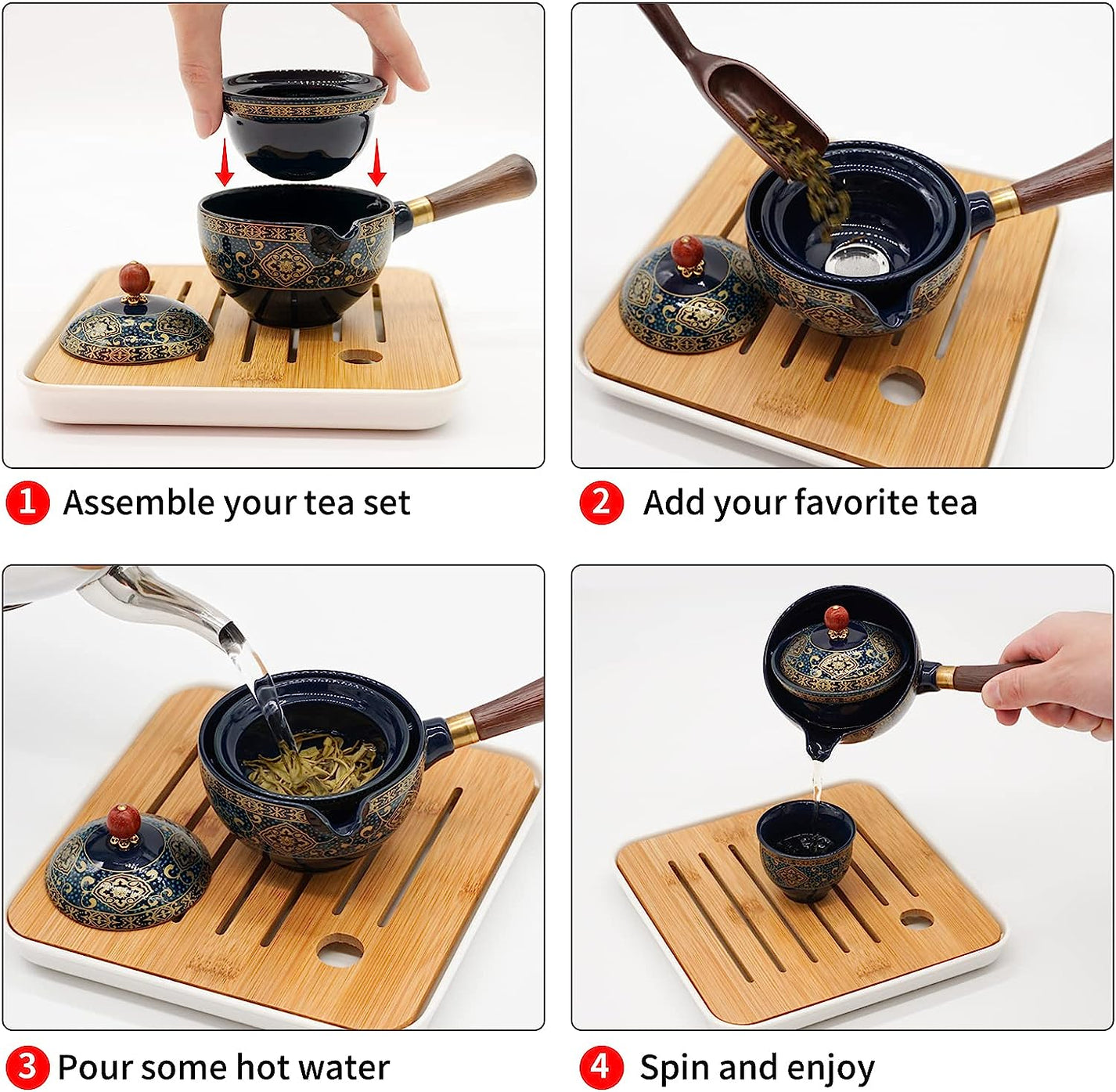 1 Assemble your tea set

2 Add your favorite tea

3 Pour some hot water

4 Spin and enjoy